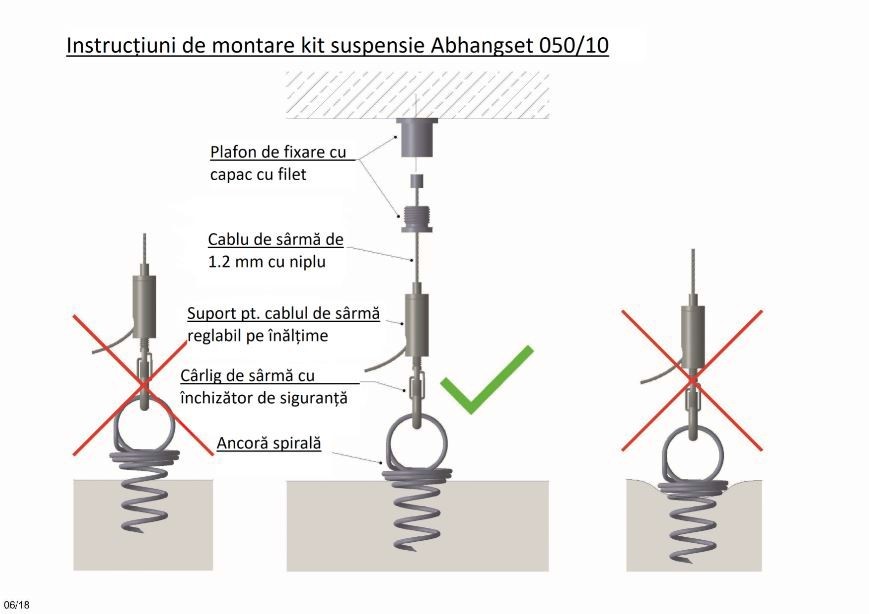 Instrucțiuni de montare kit suspensie Abhangset 050/10

Plafon de fixare cu capac cu filet

Cablu de sârmă de 1.2 mm cu niplu

Suport pt. cablul de sârmă reglabil pe înălțime

Cârlig de sârmă cu închizător de siguranță

Ancoră spirală

06/18